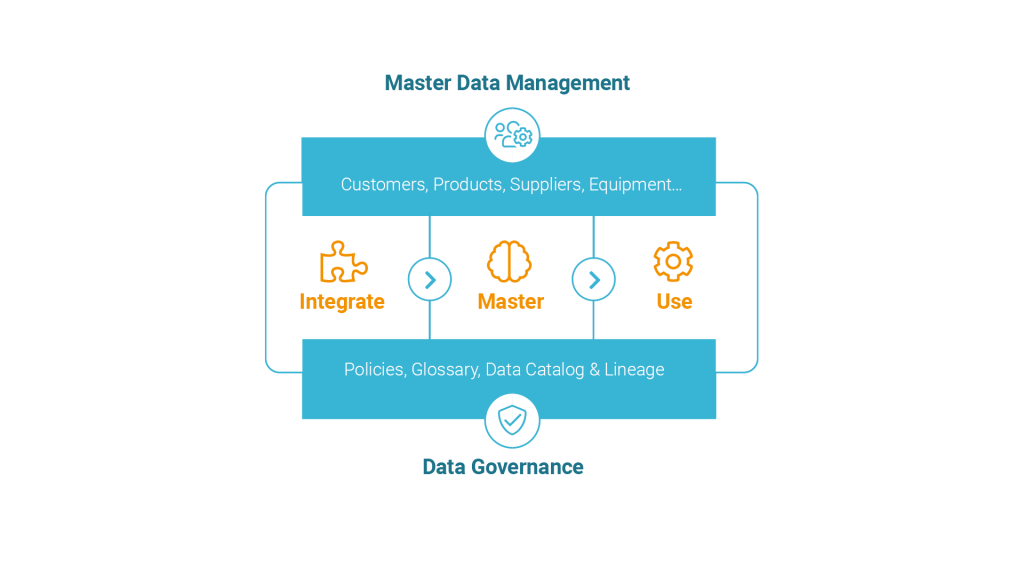 Master Data Management

Customers, Products, Suppliers, Equipment...

Integrate

Master

Use

Policies, Glossary, Data Catalog & Lineage

Data Governance