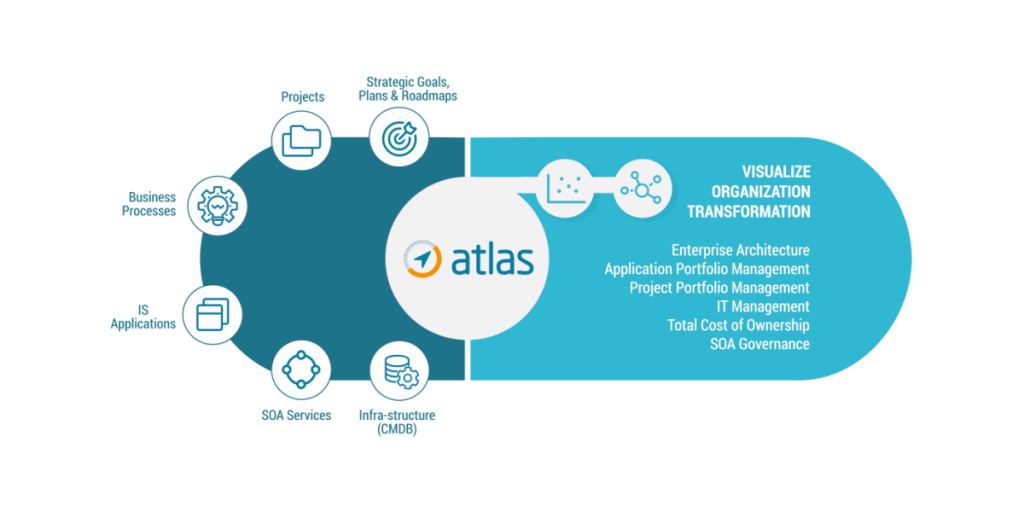 Projects

Strategic Goals, Plans & Roadmaps

Business Processes

IS Applications

SOA Services

Infra-structure (CMDB)

atlas

VISUALIZE ORGANIZATION TRANSFORMATION

Enterprise Architecture
Application Portfolio Management
Project Portfolio Management
IT Management
Total Cost of Ownership
SOA Governance