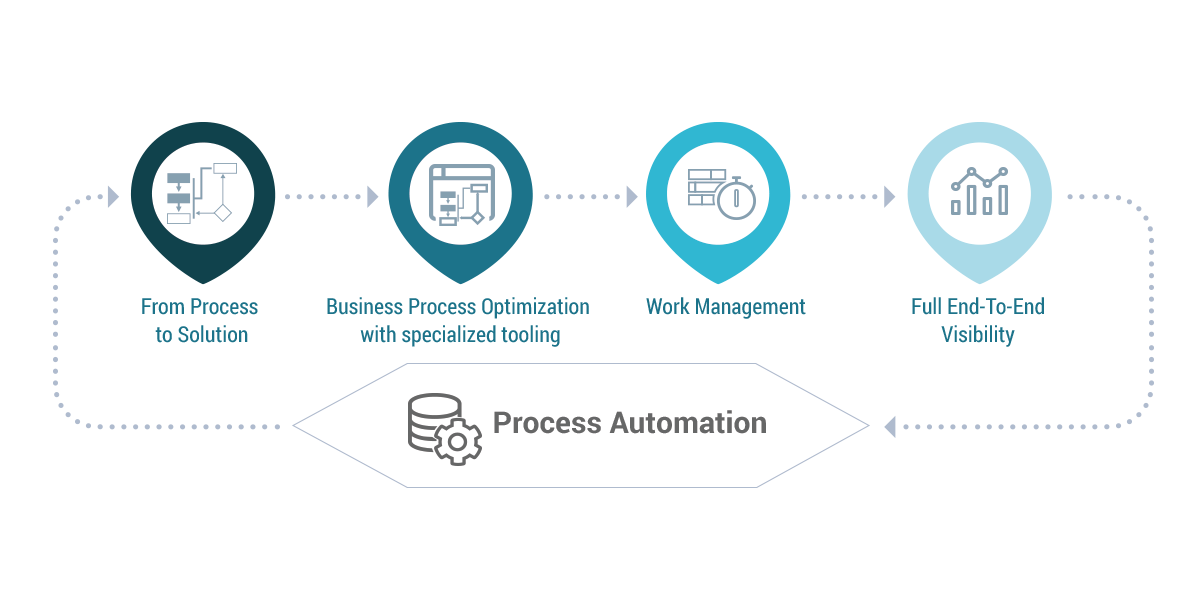 From Process to Solution

Business Process Optimization with specialized tooling

Work Management

Full End-To-End Visibility

Process Automation