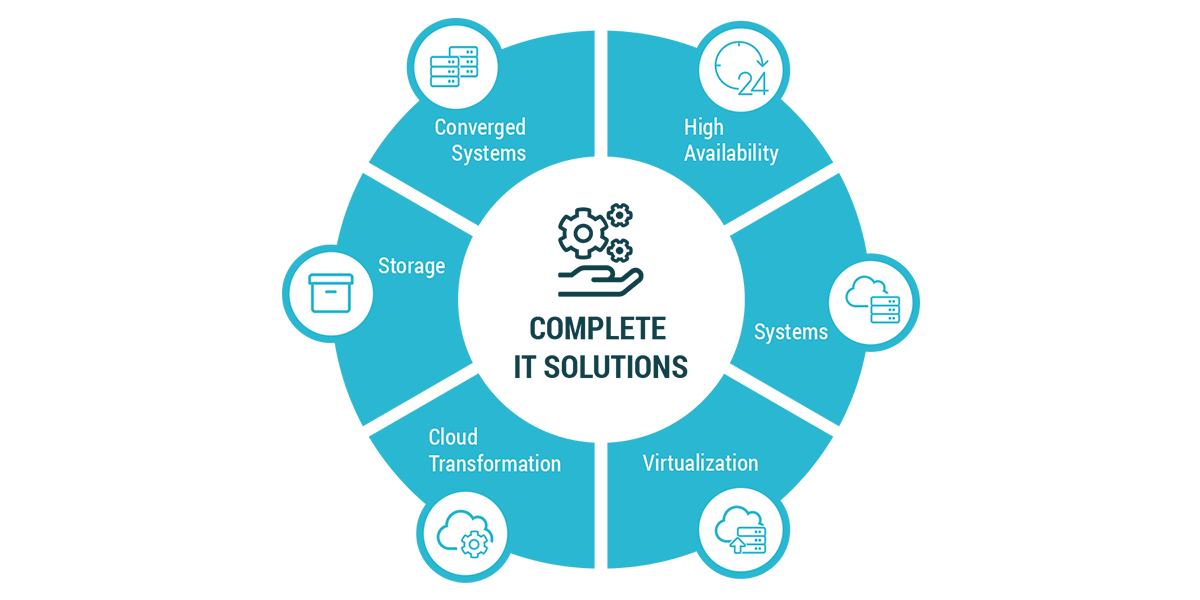 Converged Systems

24

High Availability

Storage

COMPLETE IT SOLUTIONS

Systems

Cloud Transformation

Virtualization