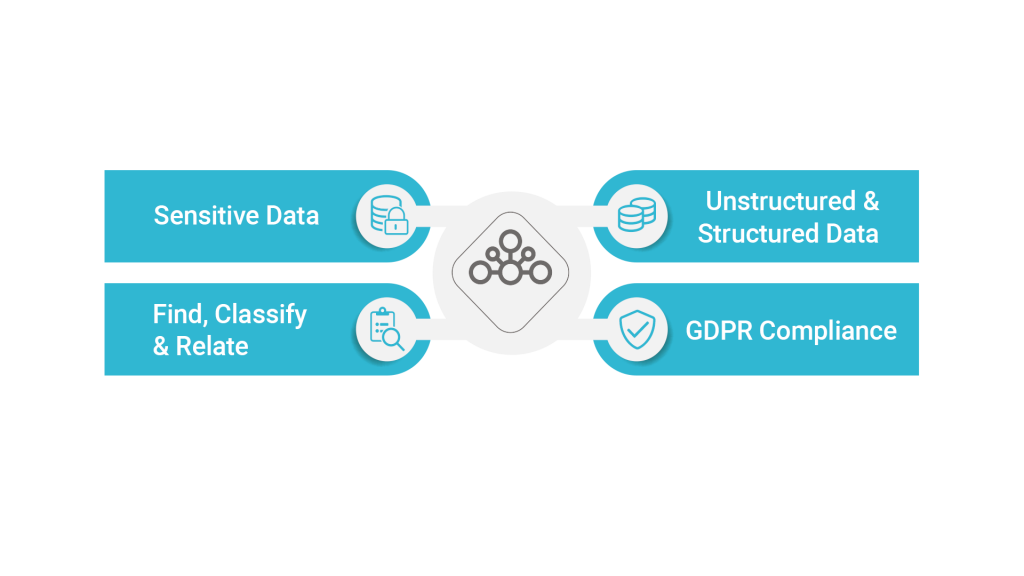 Sensitive Data

Unstructured & Structured Data

Find, Classify & Relate

GDPR Compliance