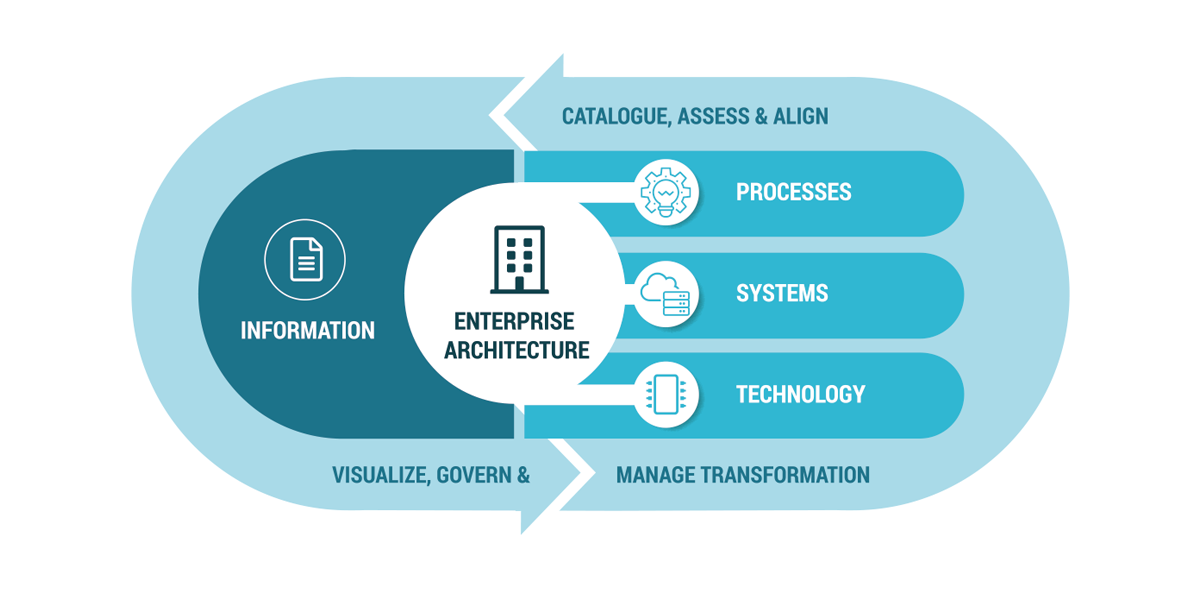 CATALOGUE, ASSESS & ALIGN

INFORMATION

ENTERPRISE ARCHITECTURE

PROCESSES

SYSTEMS

TECHNOLOGY

VISUALIZE, GOVERN & MANAGE TRANSFORMATION